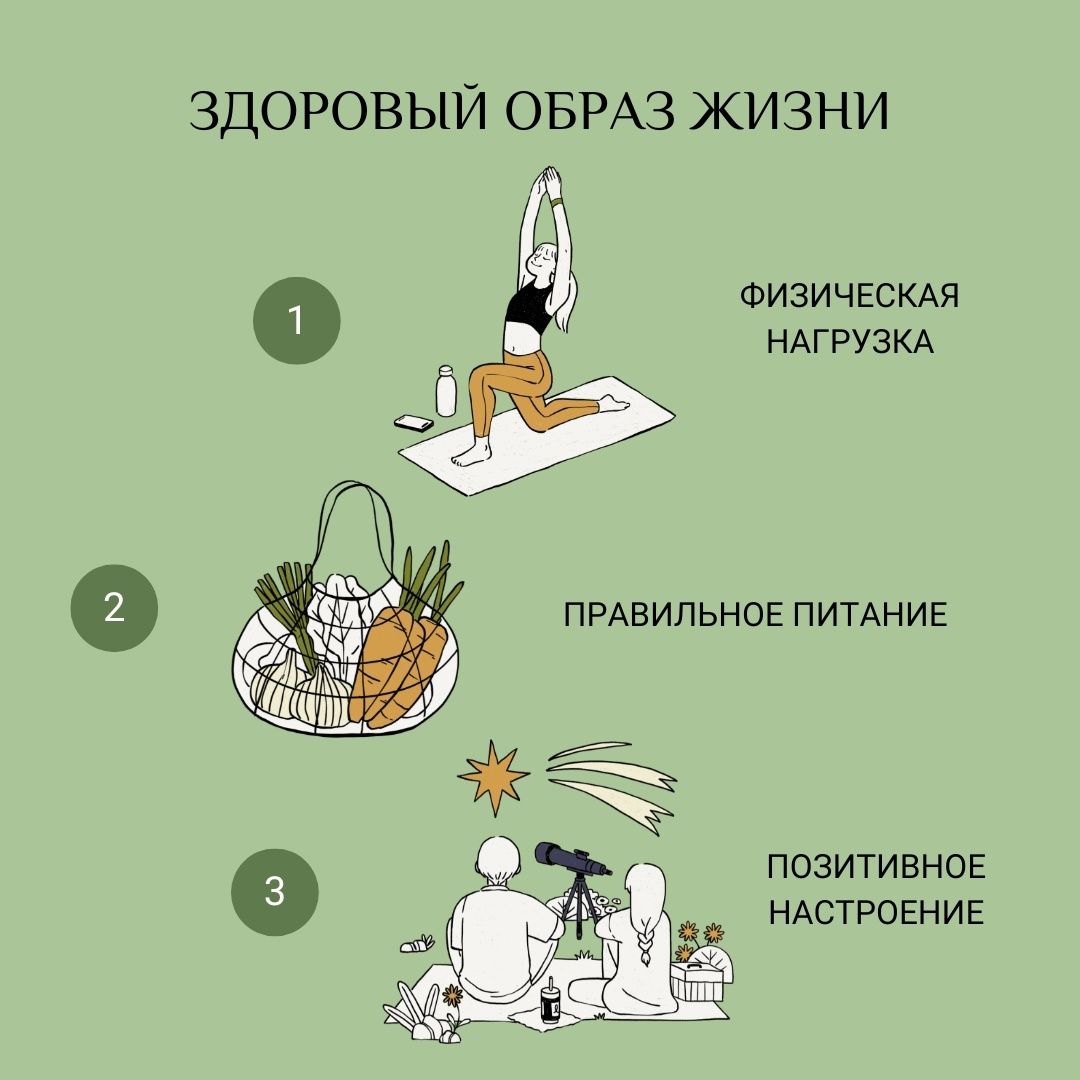 ЗДОРОВЫЙ ОБРАЗ ЖИЗНИ

1

ФИЗИЧЕСКАЯ НАГРУЗКА

2

ПРАВИЛЬНОЕ ПИТАНИЕ

3

ПОЗИТИВНОЕ НАСТРОЕНИЕ